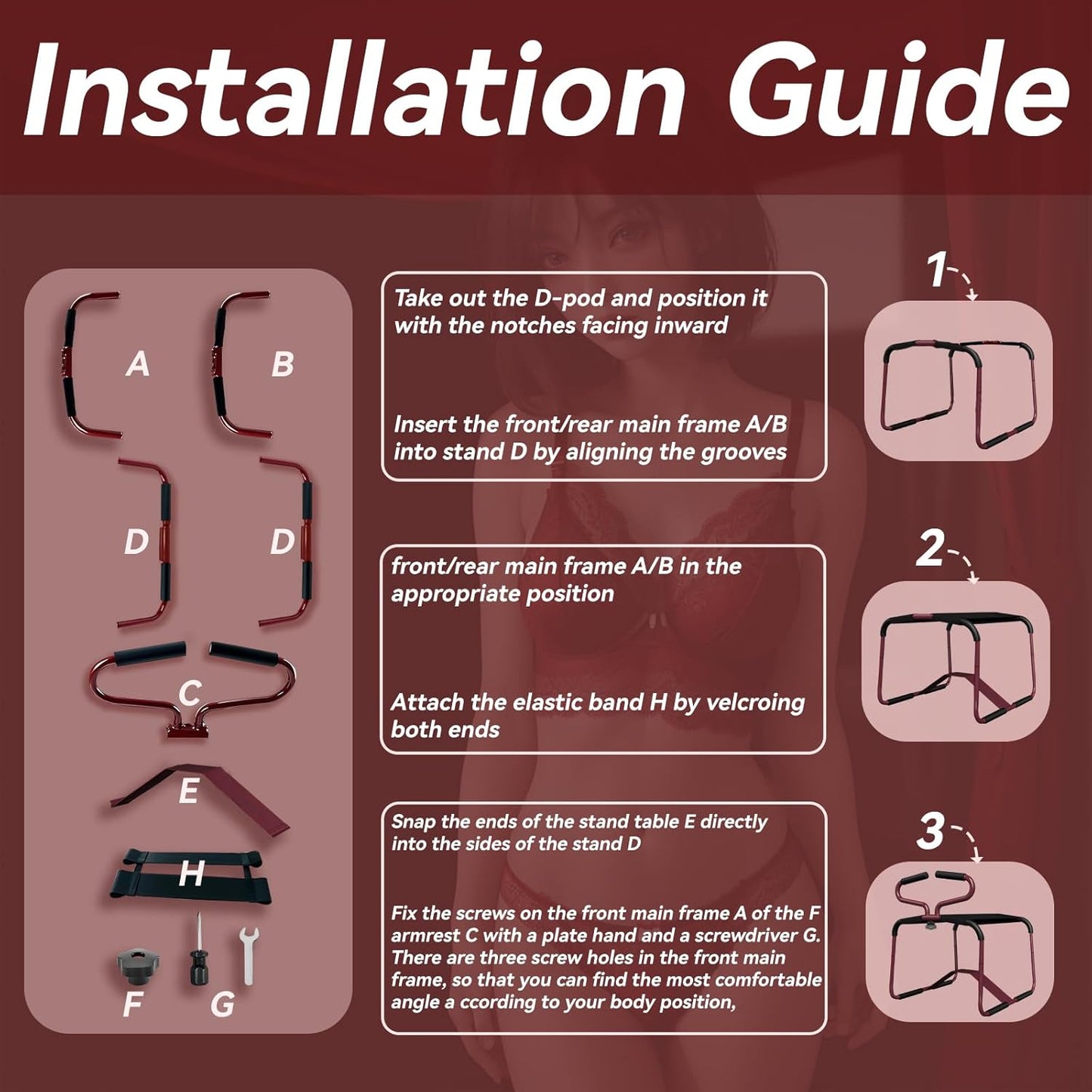 Installation Guide

A

B

D

D

C

E

H

F

G

Take out the D-pod and position it with the notches facing inward

Insert the front/rear main frame A/B into stand D by aligning the grooves

front/rear main frame A/B in the appropriate position

Attach the elastic band H by velcroing both ends

Snap the ends of the stand table E directly into the sides of the stand D

Fix the screws on the front main frame A of the F armrest C with a plate hand and a screwdriver G. There are three screw holes in the front main frame, so that you can find the most comfortable angle a ccording to your body position,

1

2

3