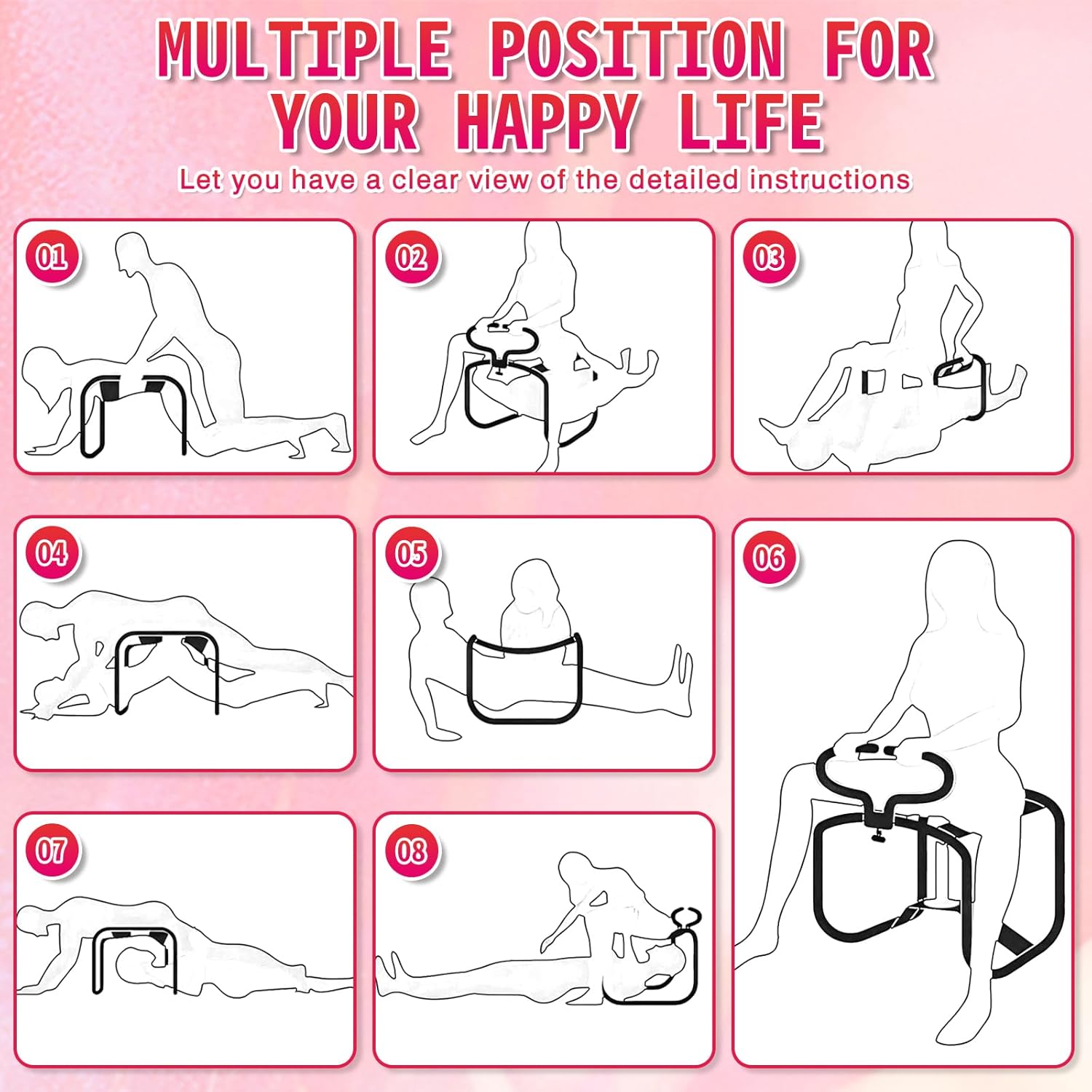 MULTIPLE POSITION FOR YOUR HAPPY LIFE

Let you have a clear view of the detailed instructions

01

02

03

04

05

06

07

08