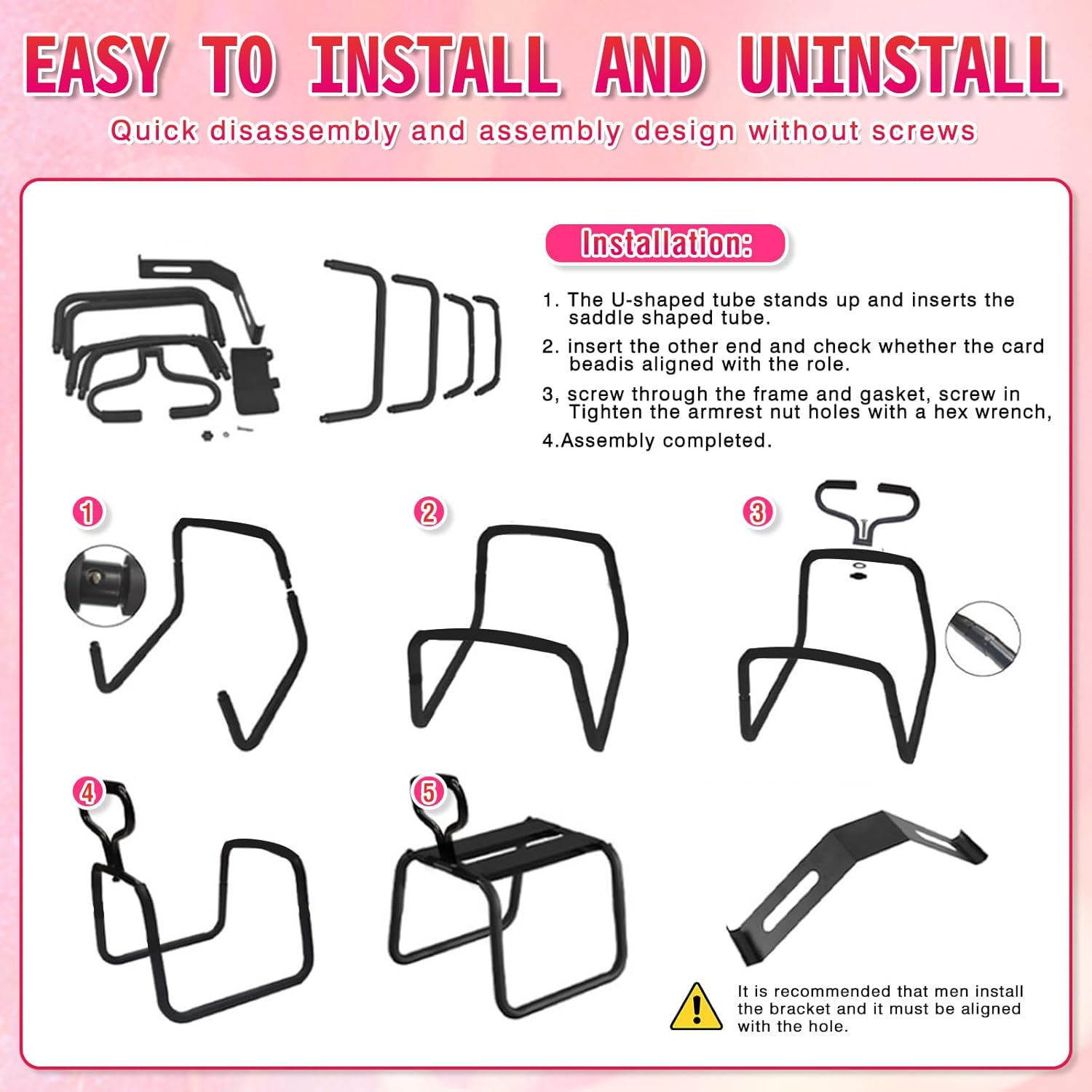 EASY TO INSTALL AND UNINSTALL

Quick disassembly and assembly design without screws

Installation:

1. The U-shaped tube stands up and inserts the saddle shaped tube.

2. insert the other end and check whether the card beadis aligned with the role.

3, screw through the frame and gasket, screw in Tighten the armrest nut holes with a hex wrench,

4.Assembly completed.

1

2

3

4

5

It is recommended that men install the bracket and it must be aligned with the hole.