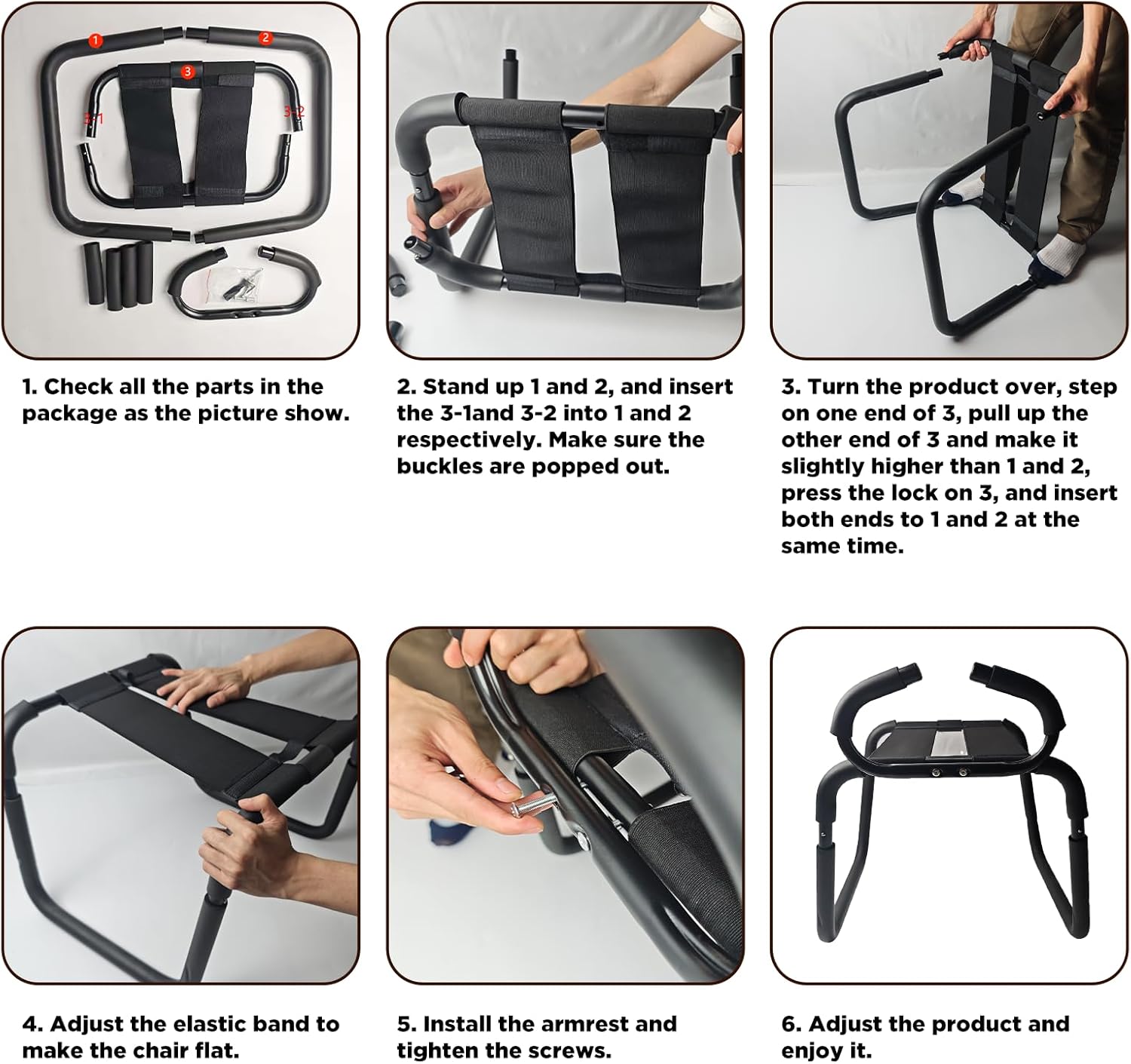 1

2

3

3-1

3-2

1. Check all the parts in the package as the picture show.

2. Stand up 1 and 2, and insert the 3-1and 3-2 into 1 and 2 respectively. Make sure the buckles are popped out.

3. Turn the product over, step on one end of 3, pull up the other end of 3 and make it slightly higher than 1 and 2, press the lock on 3, and insert both ends to 1 and 2 at the same time.

4. Adjust the elastic band to make the chair flat.

5. Install the armrest and tighten the screws.

6. Adjust the product and enjoy it.