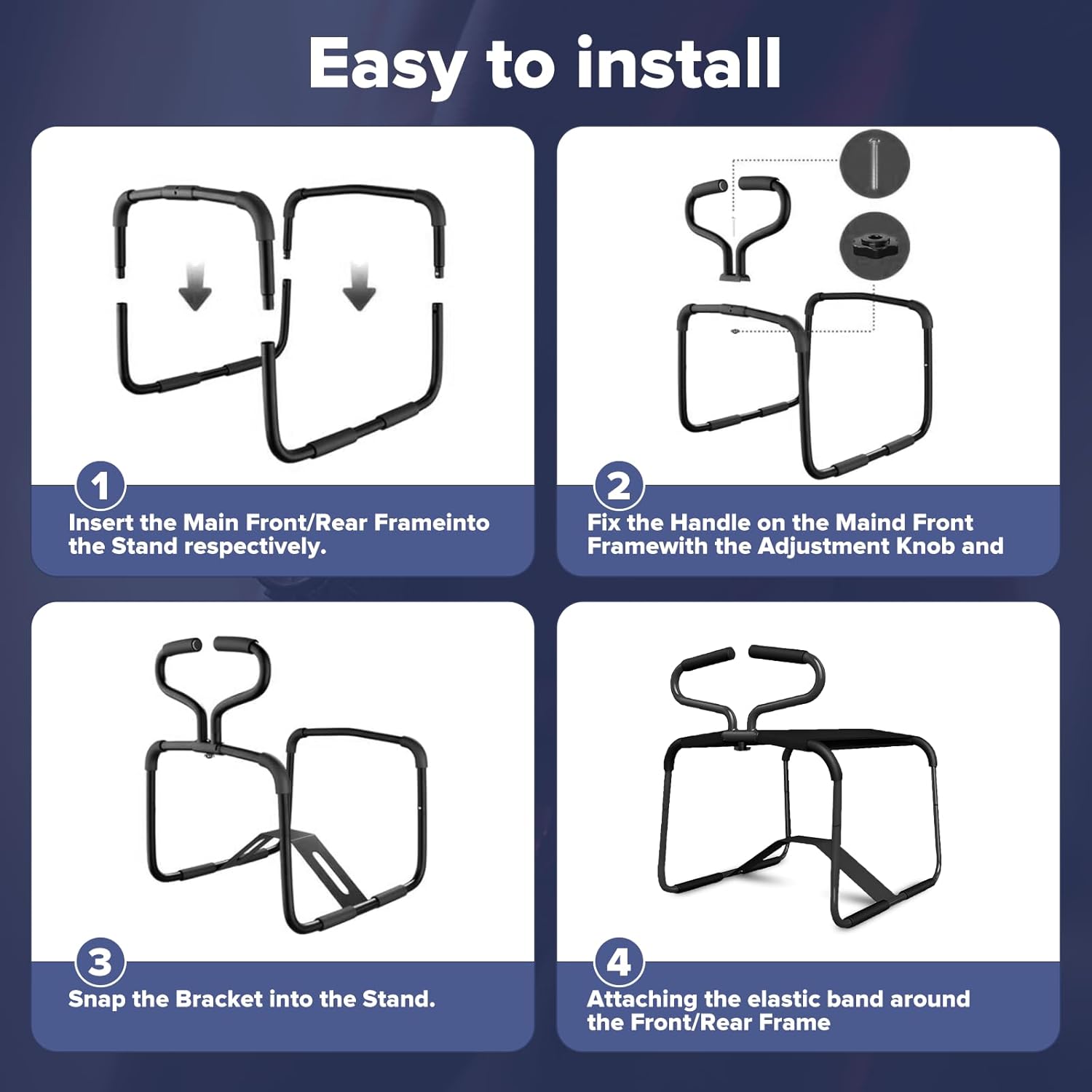 Easy to install

1
Insert the Main Front/Rear Frameinto the Stand respectively.

2
Fix the Handle on the Maind Front Framewith the Adjustment Knob and

3
Snap the Bracket into the Stand.

4
Attaching the elastic band around the Front/Rear Frame